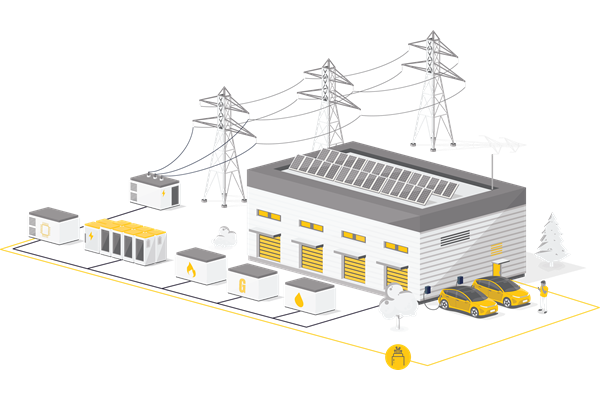 G